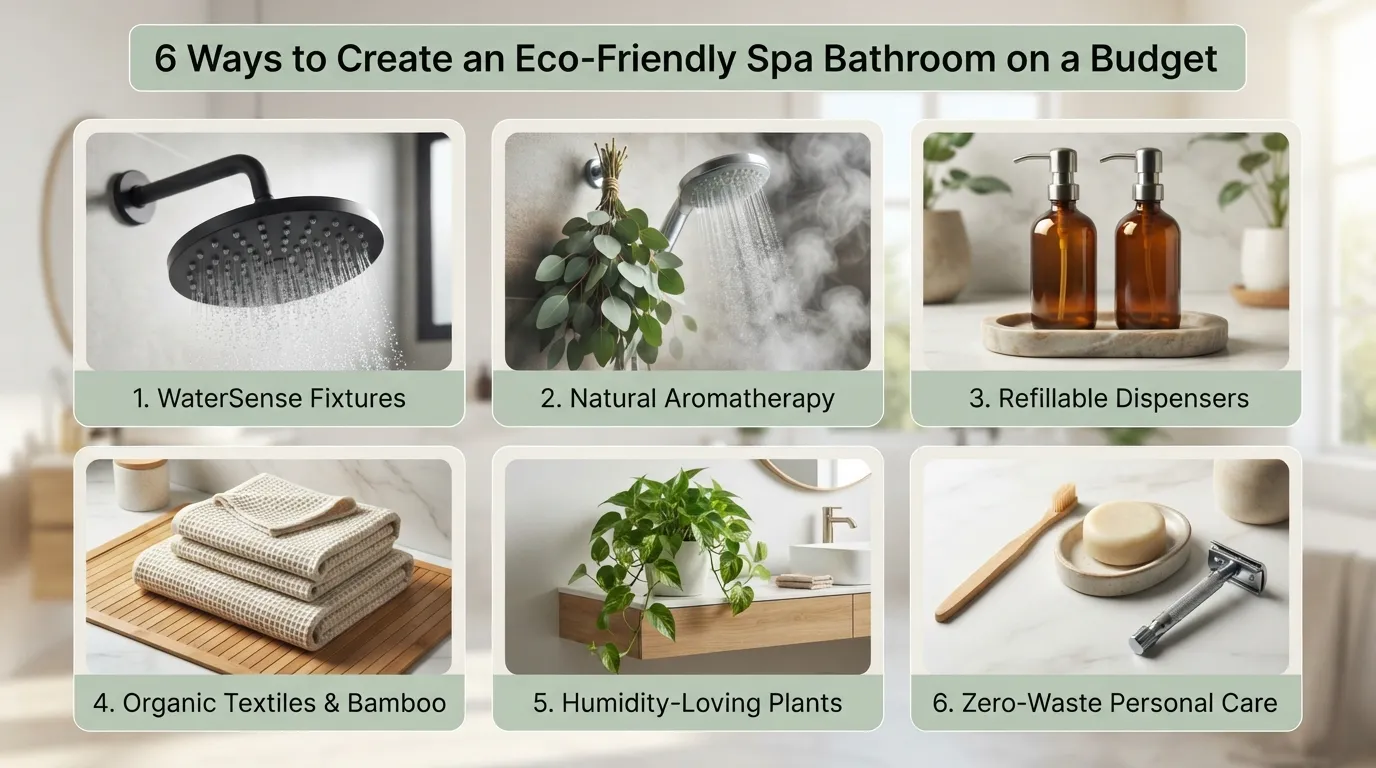 6 Ways to Create an Eco-Friendly Spa Bathroom on a Budget

1. WaterSense Fixtures

2. Natural Aromatherapy

3. Refillable Dispensers

4. Organic Textiles & Bamboo

5. Humidity-Loving Plants

6. Zero-Waste Personal Care