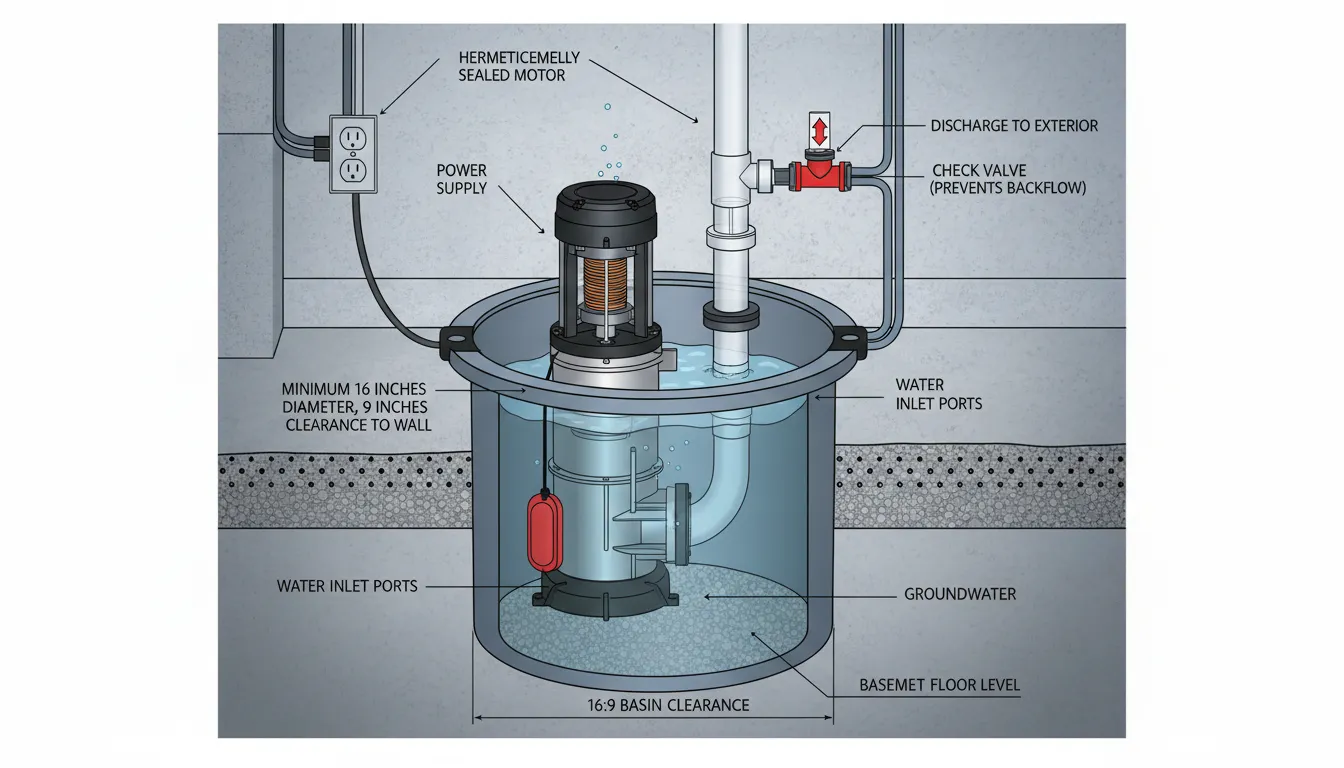 HERMETICEMELLY SEALED MOTOR

DISCHARGE TO EXTERIOR

POWER SUPPLY

CHECK VALVE (PREVENTS BACKFLOW)

MINIMUM 16 INCHES DIAMETER, 9 INCHES CLEARANCE TO WALL

WATER INLET PORTS

WATER INLET PORTS

GROUNDWATER

BASEMET FLOOR LEVEL

16:9 BASIN CLEARANCE