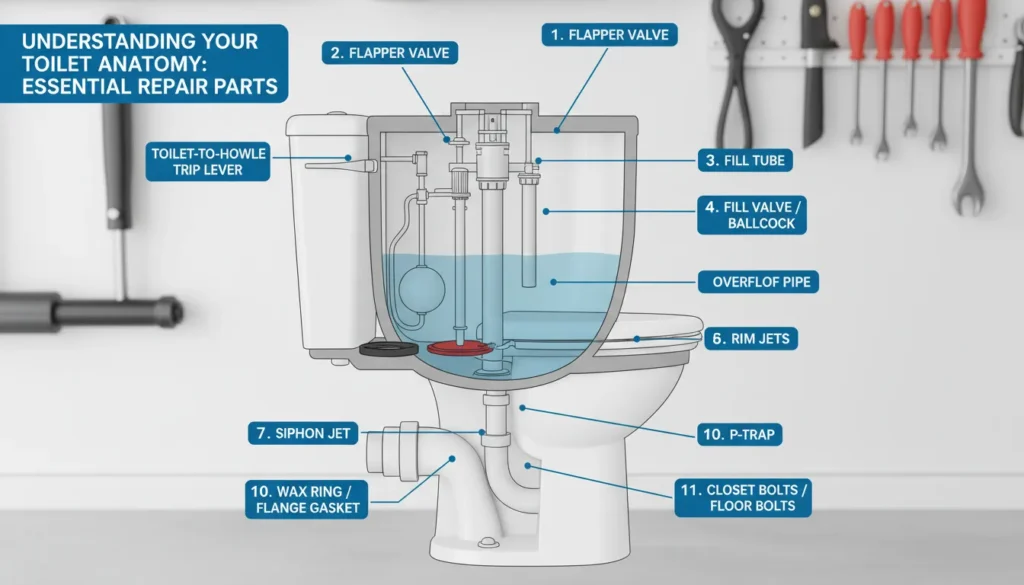 UNDERSTANDING YOUR TOILET ANATOMY: ESSENTIAL REPAIR PARTS

2. FLAPPER VALVE

1. FLAPPER VALVE

TOILET-TO-HOWLE TRIP LEVER

3. FILL TUBE

4. FILL VALVE / BALLCOCK

OVERFLOF PIPE

6. RIM JETS

7. SIPHON JET

10. P-TRAP

10. WAX RING / FLANGE GASKET

11. CLOSET BOLTS / FLOOR BOLTS