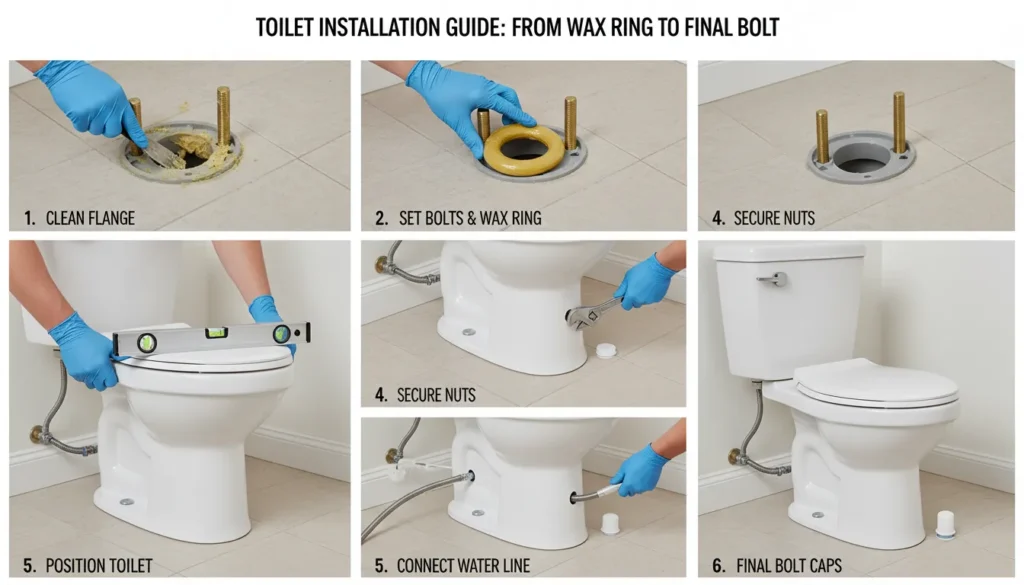 TOILET INSTALLATION GUIDE: FROM WAX RING TO FINAL BOLT

1. CLEAN FLANGE

2. SET BOLTS & WAX RING

4. SECURE NUTS

5. POSITION TOILET

4. SECURE NUTS

5. CONNECT WATER LINE

6. FINAL BOLT CAPS