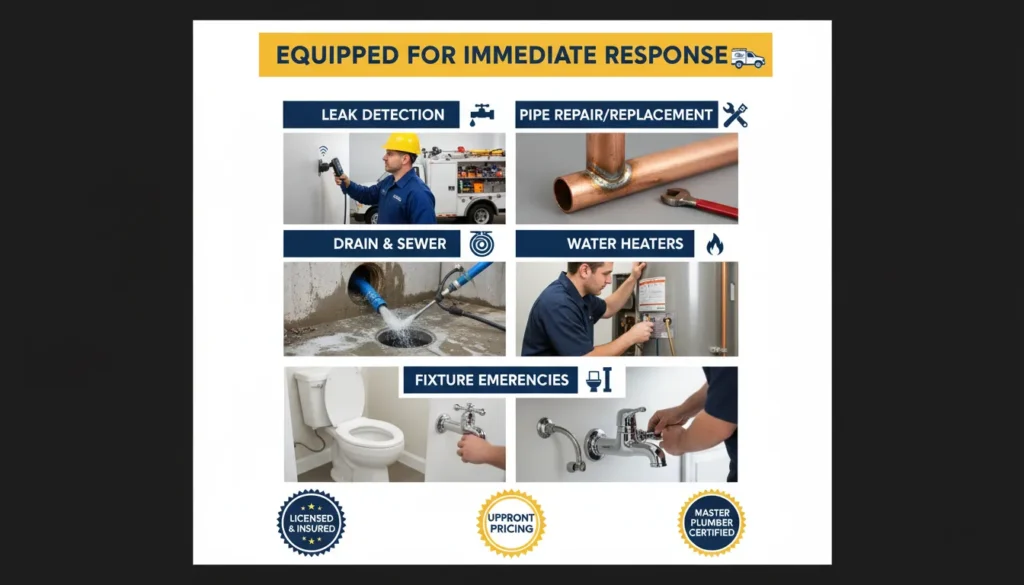 EQUIPPED FOR IMMEDIATE RESPONSE

LEAK DETECTION

PIPE REPAIR/REPLACEMENT

DRAIN & SEWER

WATER HEATERS

FIXTURE EMERENCIES

LICENSED & INSURED

UPPRONT PRICING

MASTER PLUMBER CERTIFIED