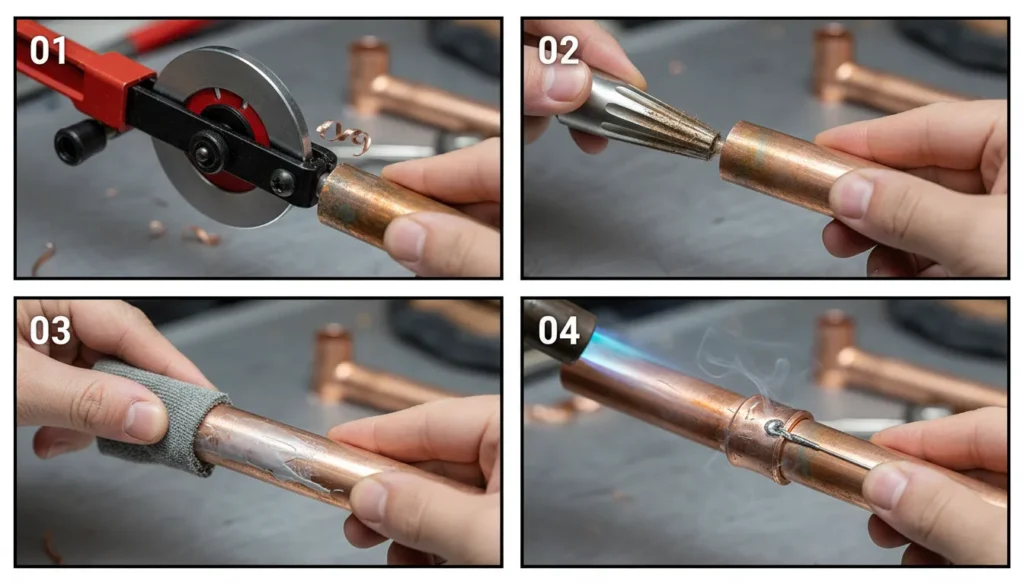 01

02

03

04