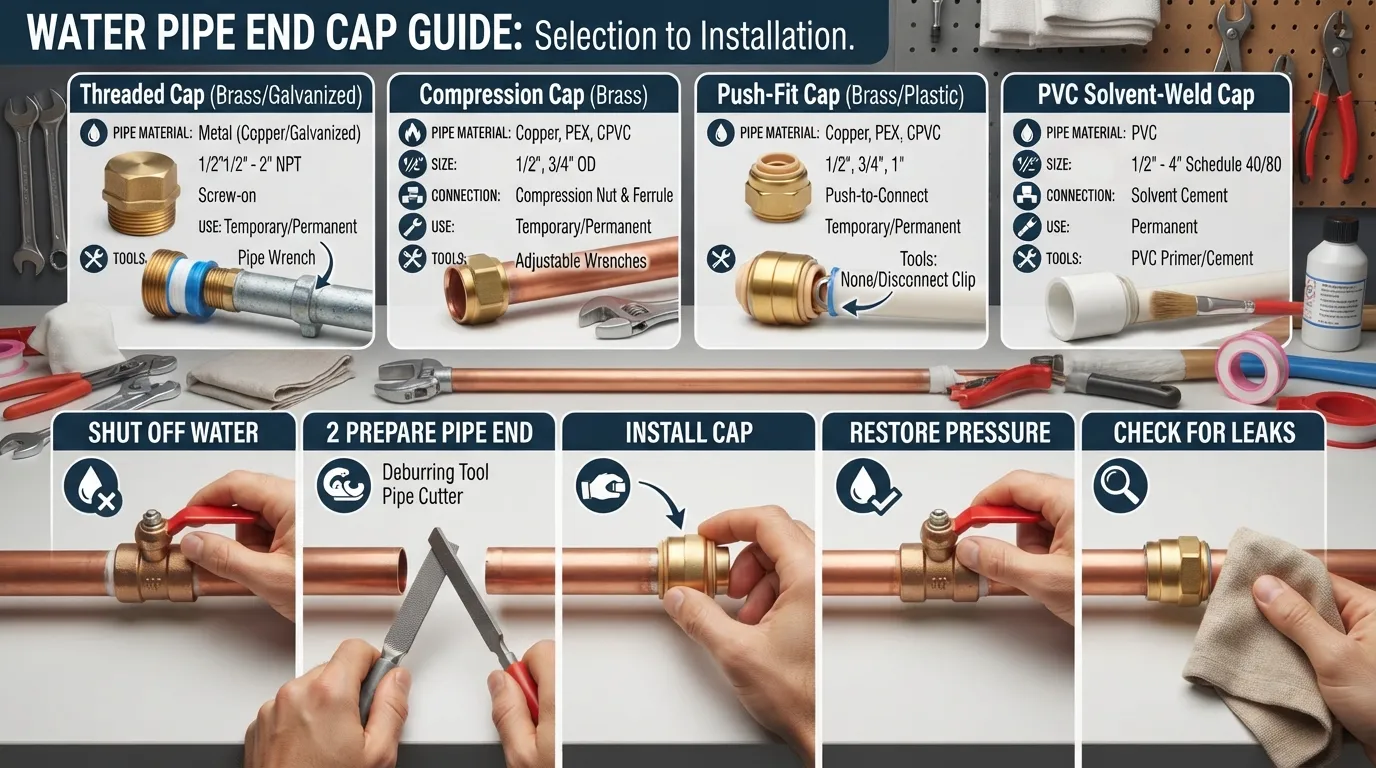 WATER PIPE END CAP GUIDE: Selection to Installation.

Threaded Cap (Brass/Galvanized)
PIPE MATERIAL: Metal (Copper/Galvanized)
1/2"1/2" - 2" NPT
Screw-on
USE: Temporary/Permanent
TOOLS: Pipe Wrench

Compression Cap (Brass)
PIPE MATERIAL: Copper, PEX, CPVC
SIZE: 1/2", 3/4" OD
CONNECTION: Compression Nut & Ferrule
USE: Temporary/Permanent
TOOLS: Adjustable Wrenches

Push-Fit Cap (Brass/Plastic)
PIPE MATERIAL: Copper, PEX, CPVC
1/2", 3/4", 1"
Push-to-Connect
Temporary/Permanent
Tools: None/Disconnect Clip

PVC Solvent-Weld Cap
PIPE MATERIAL: PVC
SIZE: 1/2" - 4" Schedule 40/80
CONNECTION: Solvent Cement
USE: Permanent
TOOLS: PVC Primer/Cement

SHUT OFF WATER

2 PREPARE PIPE END
Deburring Tool
Pipe Cutter

INSTALL CAP

RESTORE PRESSURE

CHECK FOR LEAKS