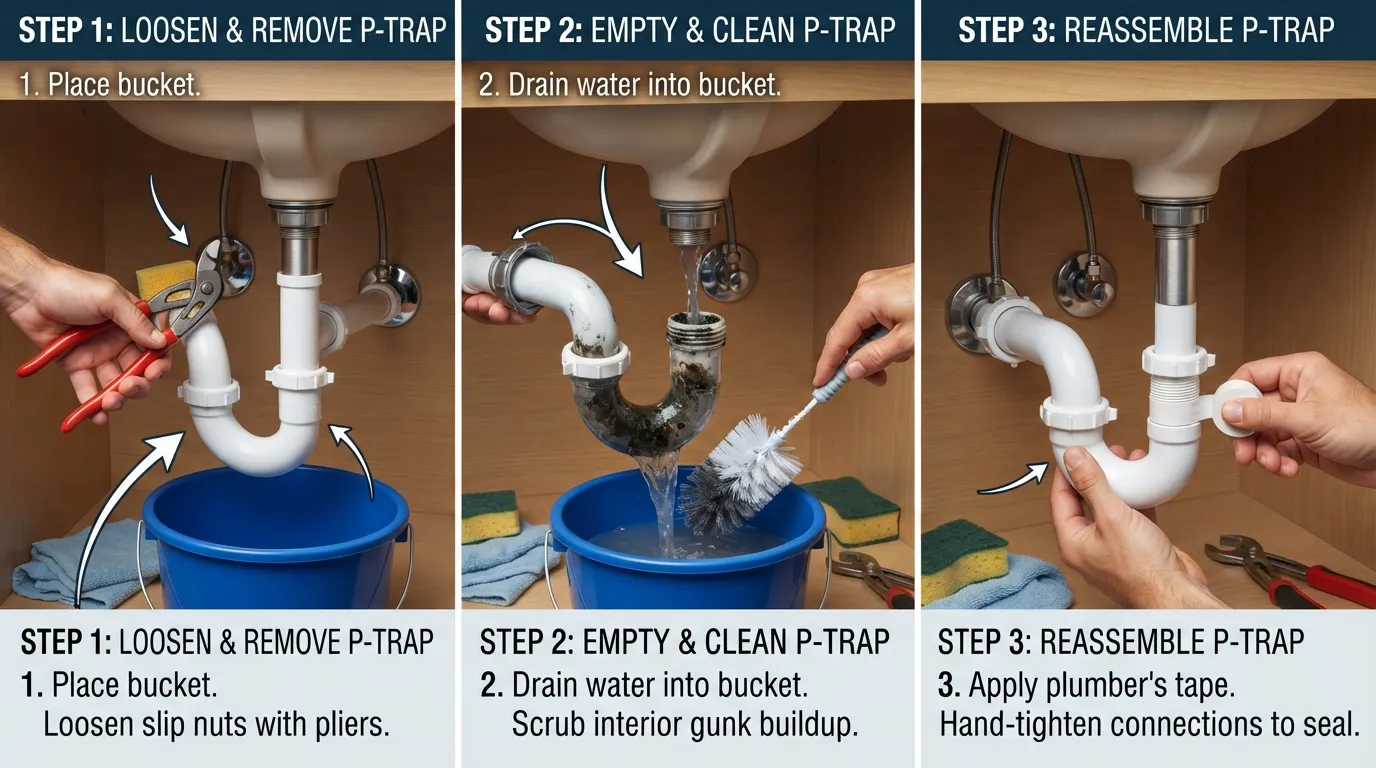 STEP 1: LOOSEN & REMOVE P-TRAP

1. Place bucket.

STEP 1: LOOSEN & REMOVE P-TRAP

1. Place bucket.
Loosen slip nuts with pliers.

STEP 2: EMPTY & CLEAN P-TRAP

2. Drain water into bucket.

STEP 2: EMPTY & CLEAN P-TRAP

2. Drain water into bucket.
Scrub interior gunk buildup.

STEP 3: REASSEMBLE P-TRAP

STEP 3: REASSEMBLE P-TRAP

3. Apply plumber's tape.
Hand-tighten connections to seal.