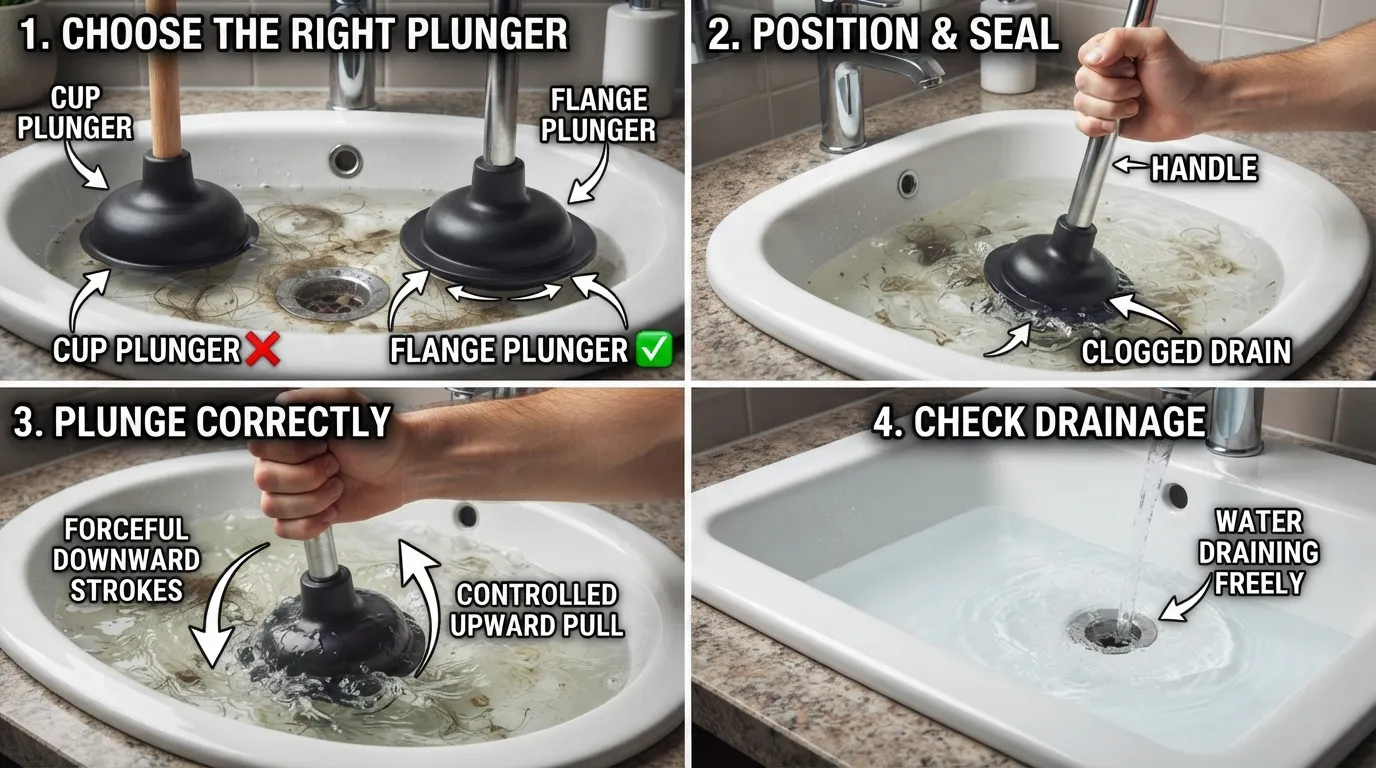 1. CHOOSE THE RIGHT PLUNGER

CUP PLUNGER

FLANGE PLUNGER

CUP PLUNGER ❌

FLANGE PLUNGER ✅

2. POSITION & SEAL

HANDLE

CLOGGED DRAIN

3. PLUNGE CORRECTLY

FORCEFUL DOWNWARD STROKES

CONTROLLED UPWARD PULL

4. CHECK DRAINAGE

WATER DRAINING FREELY