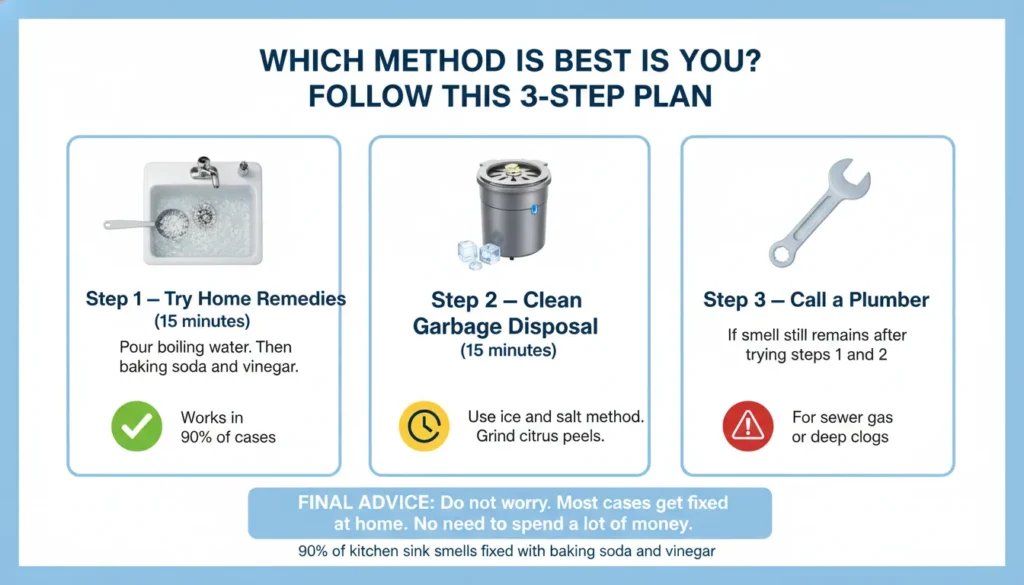 WHICH METHOD IS BEST IS YOU?
FOLLOW THIS 3-STEP PLAN

Step 1 – Try Home Remedies
(15 minutes)
Pour boiling water. Then baking soda and vinegar.

Works in 90% of cases

Step 2 – Clean Garbage Disposal
(15 minutes)

Use ice and salt method. Grind citrus peels.

Step 3 – Call a Plumber
If smell still remains after trying steps 1 and 2

For sewer gas or deep clogs

FINAL ADVICE: Do not worry. Most cases get fixed at home. No need to spend a lot of money.

90% of kitchen sink smells fixed with baking soda and vinegar