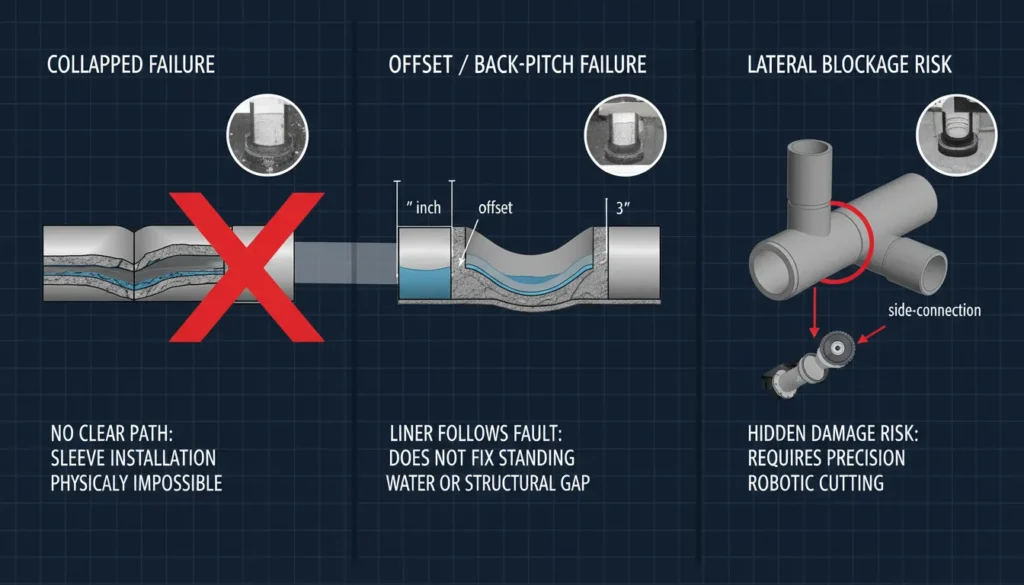 COLLAPPED FAILURE

NO CLEAR PATH:
SLEEVE INSTALLATION
PHYSICALY IMPOSSIBLE

OFFSET / BACK-PITCH FAILURE

" inch

offset

3"

LINER FOLLOWS FAULT:
DOES NOT FIX STANDING
WATER OR STRUCTURAL GAP

LATERAL BLOCKAGE RISK

side-connection

HIDDEN DAMAGE RISK:
REQUIRES PRECISION
ROBOTIC CUTTING