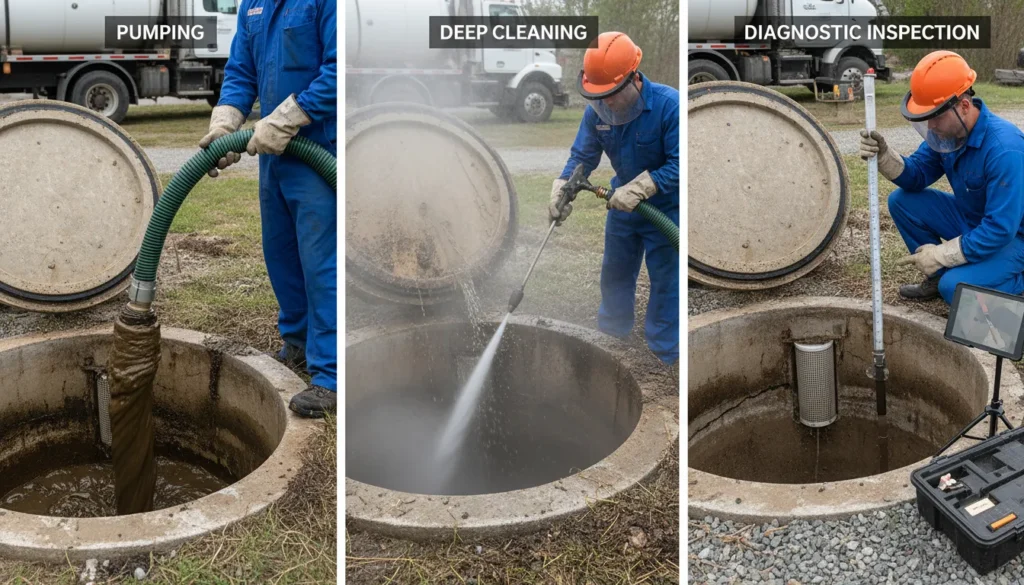 PUMPING

DEEP CLEANING

DIAGNOSTIC INSPECTION