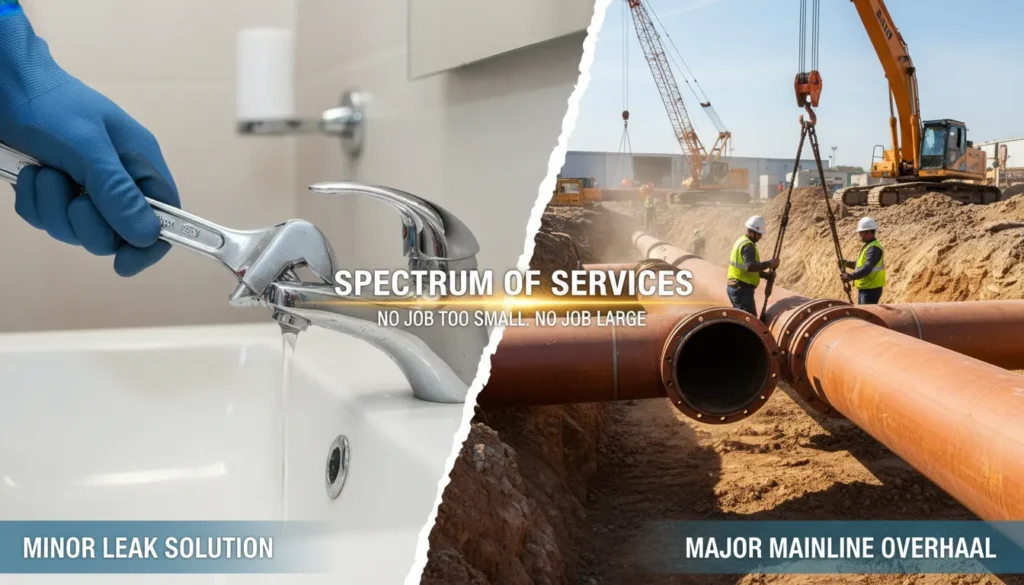 SPECTRUM OF SERVICES
NO JOB TOO SMALL. NO JOB LARGE

MINOR LEAK SOLUTION

MAJOR MAINLINE OVERHAAL