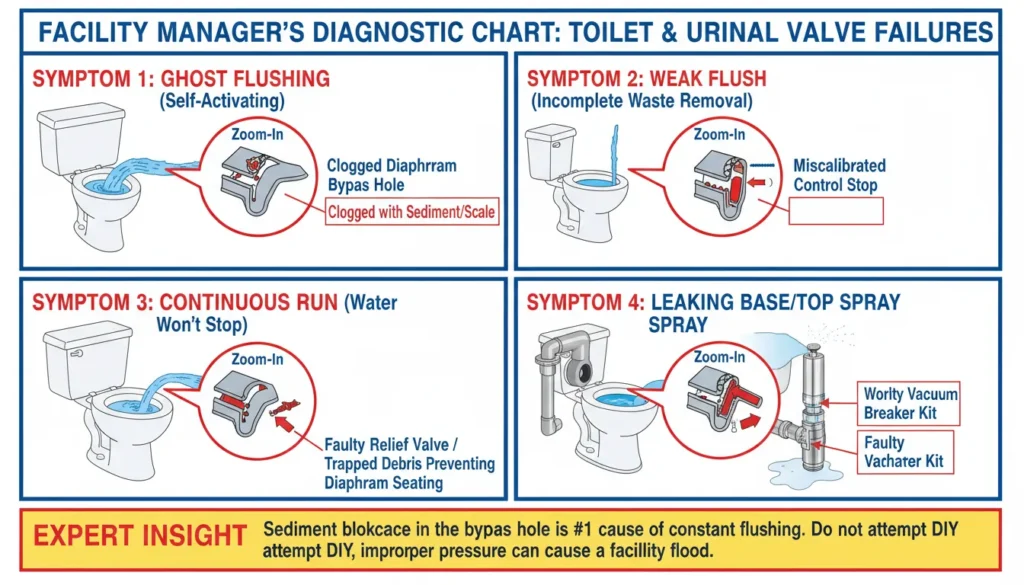 FACILITY MANAGER'S DIAGNOSTIC CHART: TOILET & URINAL VALVE FAILURES

SYMPTOM 1: GHOST FLUSHING (Self-Activating)

Zoom-In

Clogged Diaphrram Bypas Hole

Clogged with Sediment/Scale

SYMPTOM 2: WEAK FLUSH (Incomplete Waste Removal)

Zoom-In

Miscalibrated Control Stop

SYMPTOM 3: CONTINUOUS RUN (Water Won't Stop)

Zoom-In

Faulty Relief Valve / Trapped Debris Preventing Diaphram Seating

SYMPTOM 4: LEAKING BASE/TOP SPRAY SPRAY

Zoom-In

Worlty Vacuum Breaker Kit

Faulty Vachater Kit

EXPERT INSIGHT

Sediment blokcace in the bypas hole is #1 cause of constant flushing. Do not attempt DIY attempt DIY, improrper pressure can cause a facillity flood.