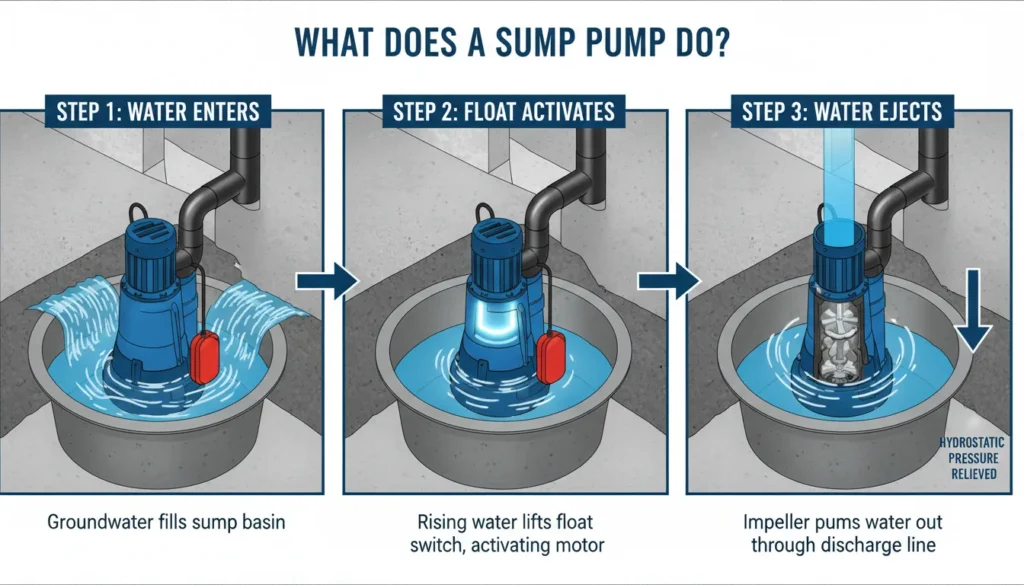 WHAT DOES A SUMP PUMP DO?

STEP 1: WATER ENTERS

Groundwater fills sump basin

STEP 2: FLOAT ACTIVATES

Rising water lifts float switch, activating motor

STEP 3: WATER EJECTS

HYDROSTATIC PRESSURE RELIEVED

Impeller pums water out through discharge line