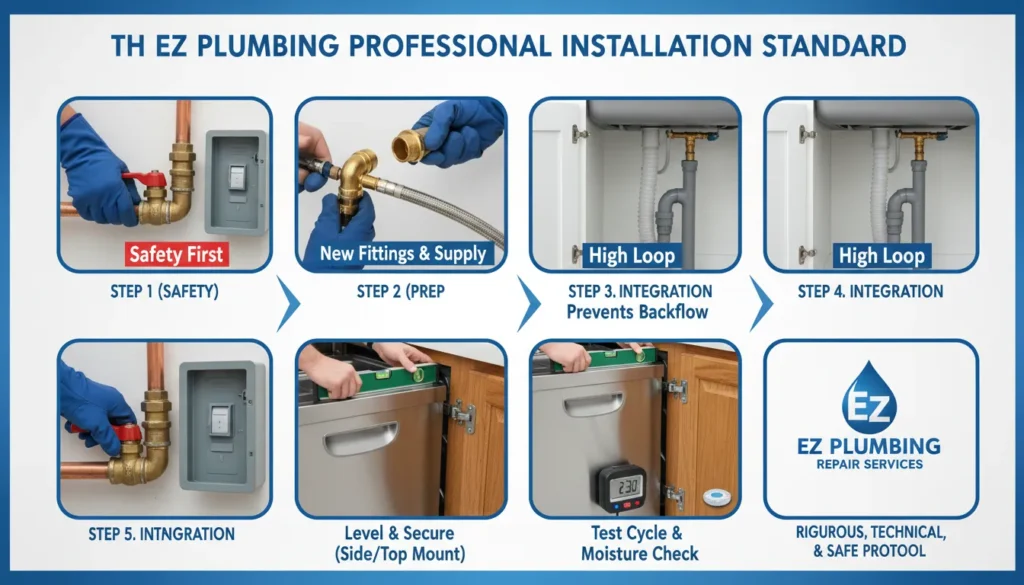 TH EZ PLUMBING PROFESSIONAL INSTALLATION STANDARD

Safety First

STEP 1 (SAFETY)

New Fittings & Supply

STEP 2 (PREP

High Loop

STEP 3. INTEGRATION
Prevents Backflow

High Loop

STEP 4. INTEGRATION

STEP 5. INTNGRATION

Level & Secure
(Side/Top Mount)

230

Test Cycle &
Moisture Check

EZ

EZ PLUMBING
REPAIR SERVICES

RIGUROUS, TECHNICAL,
& SAFE PROTOOL