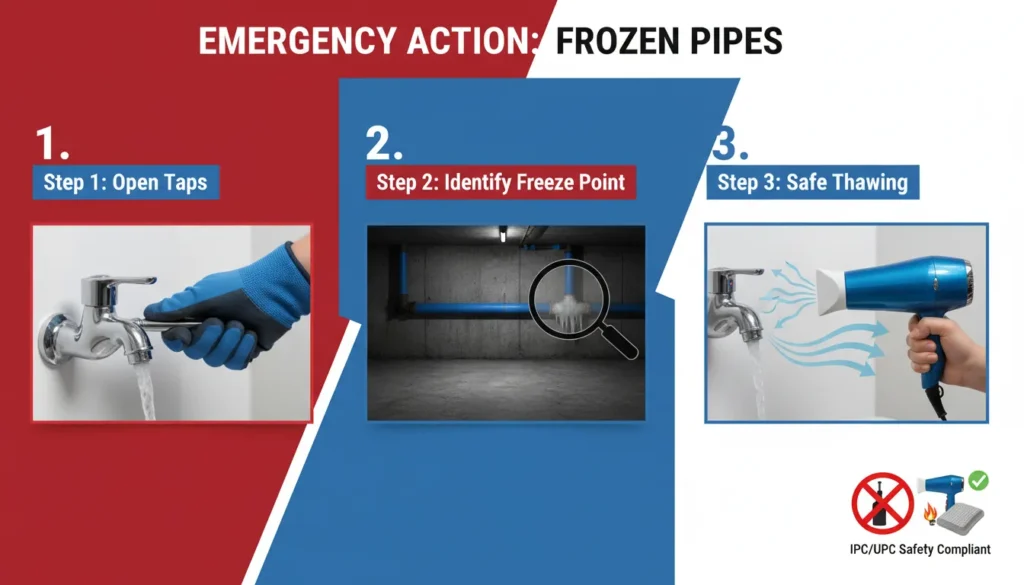 EMERGENCY ACTION: FROZEN PIPES

1.
Step 1: Open Taps

2.
Step 2: Identify Freeze Point

3.
Step 3: Safe Thawing

IPC/UPC Safety Compliant