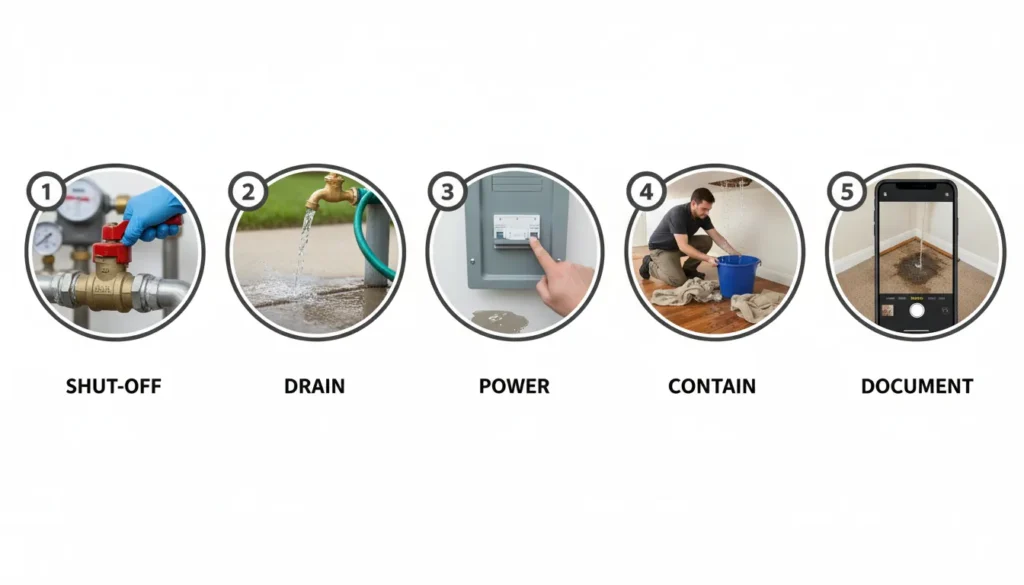 1
SHUT-OFF

2
DRAIN

3
POWER

4
CONTAIN

5
DOCUMENT