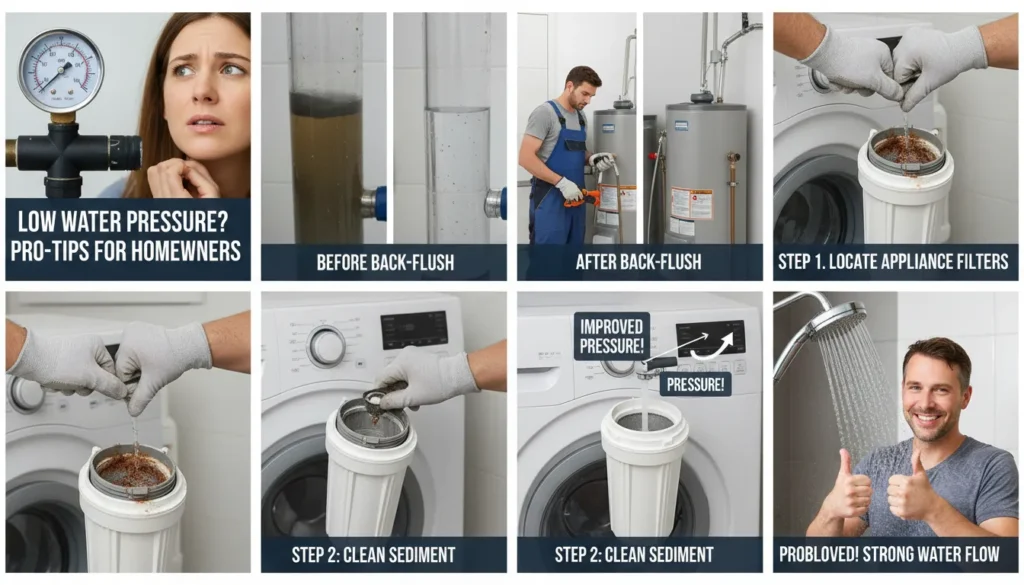 LOW WATER PRESSURE? PRO-TIPS FOR HOMEWNERS

BEFORE BACK-FLUSH

AFTER BACK-FLUSH

STEP 1. LOCATE APPLIANCE FILTERS

STEP 2: CLEAN SEDIMENT

IMPROVED PRESSURE!

PRESSURE!

STEP 2: CLEAN SEDIMENT

PROBLOVED! STRONG WATER FLOW