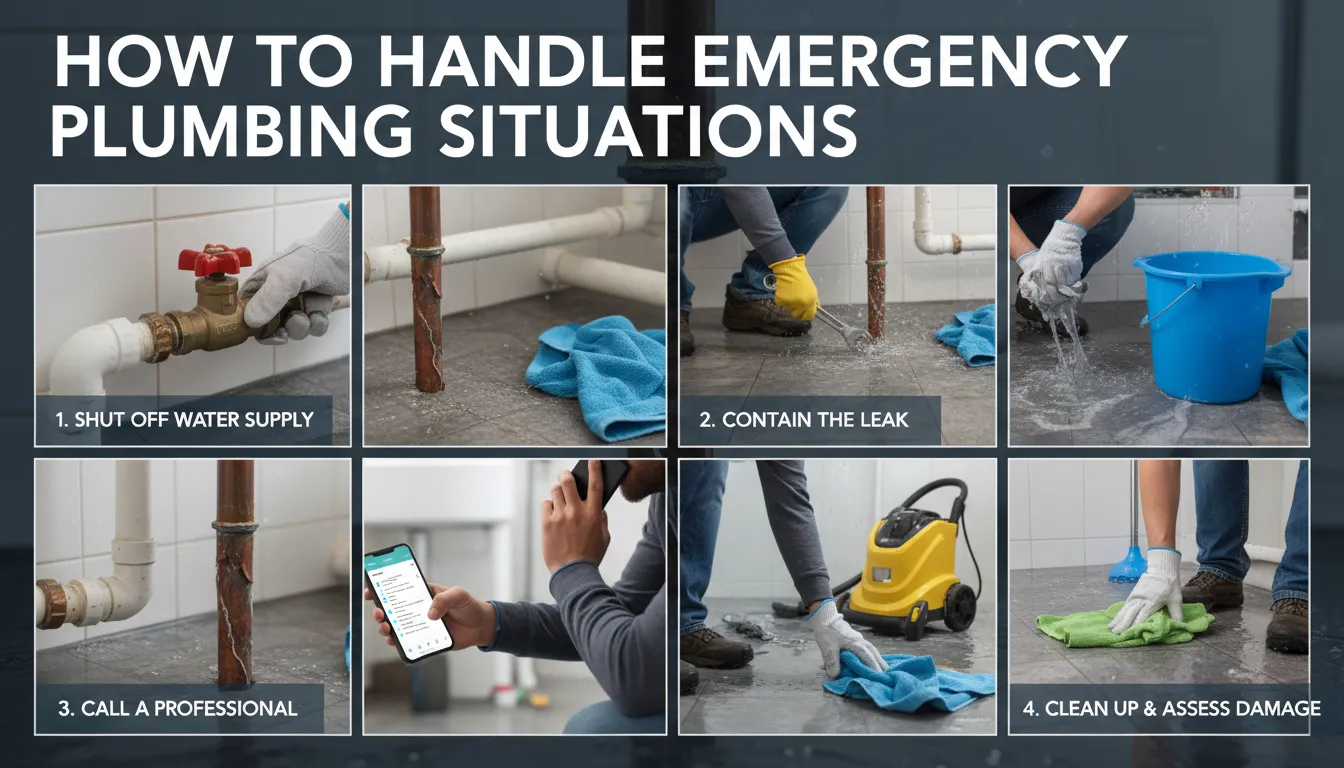 HOW TO HANDLE EMERGENCY PLUMBING SITUATIONS

1. SHUT OFF WATER SUPPLY

2. CONTAIN THE LEAK

3. CALL A PROFESSIONAL

4. CLEAN UP & ASSESS DAMAGE