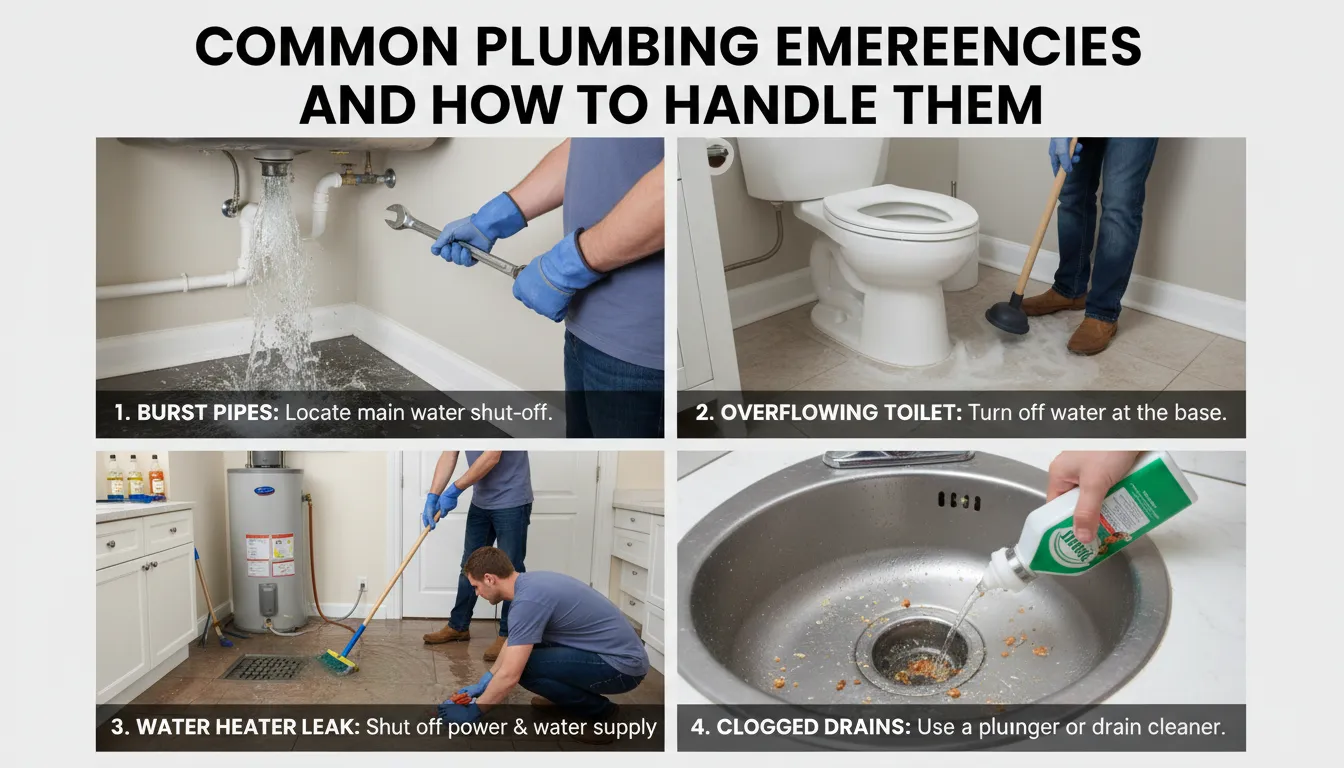 COMMON PLUMBING EMEREENCIES AND HOW TO HANDLE THEM

1. BURST PIPES: Locate main water shut-off.

2. OVERFLOWING TOILET: Turn off water at the base.

3. WATER HEATER LEAK: Shut off power & water supply

4. CLOGGED DRAINS: Use a plunger or drain cleaner.